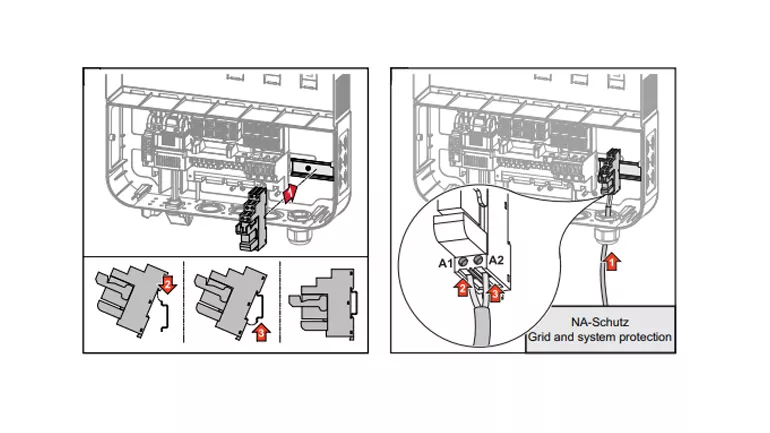 1

2

3

A1

A2

2

3

1

NA-Schutz
Grid and system protection