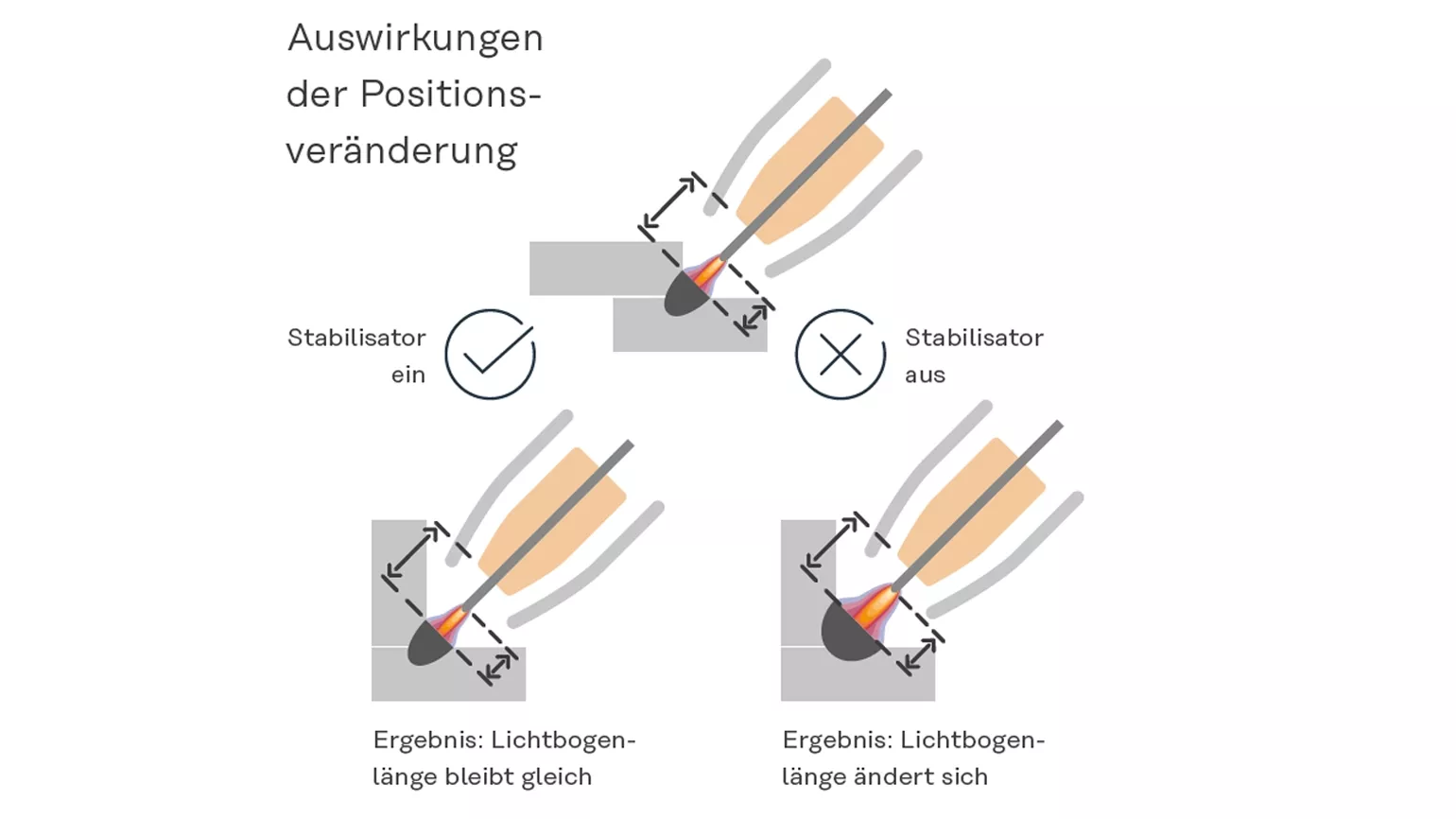 Auswirkungen der Positionsveränderung

Stabilisator ein

Stabilisator aus

Ergebnis: Lichtbogenlänge bleibt gleich

Ergebnis: Lichtbogenlänge ändert sich