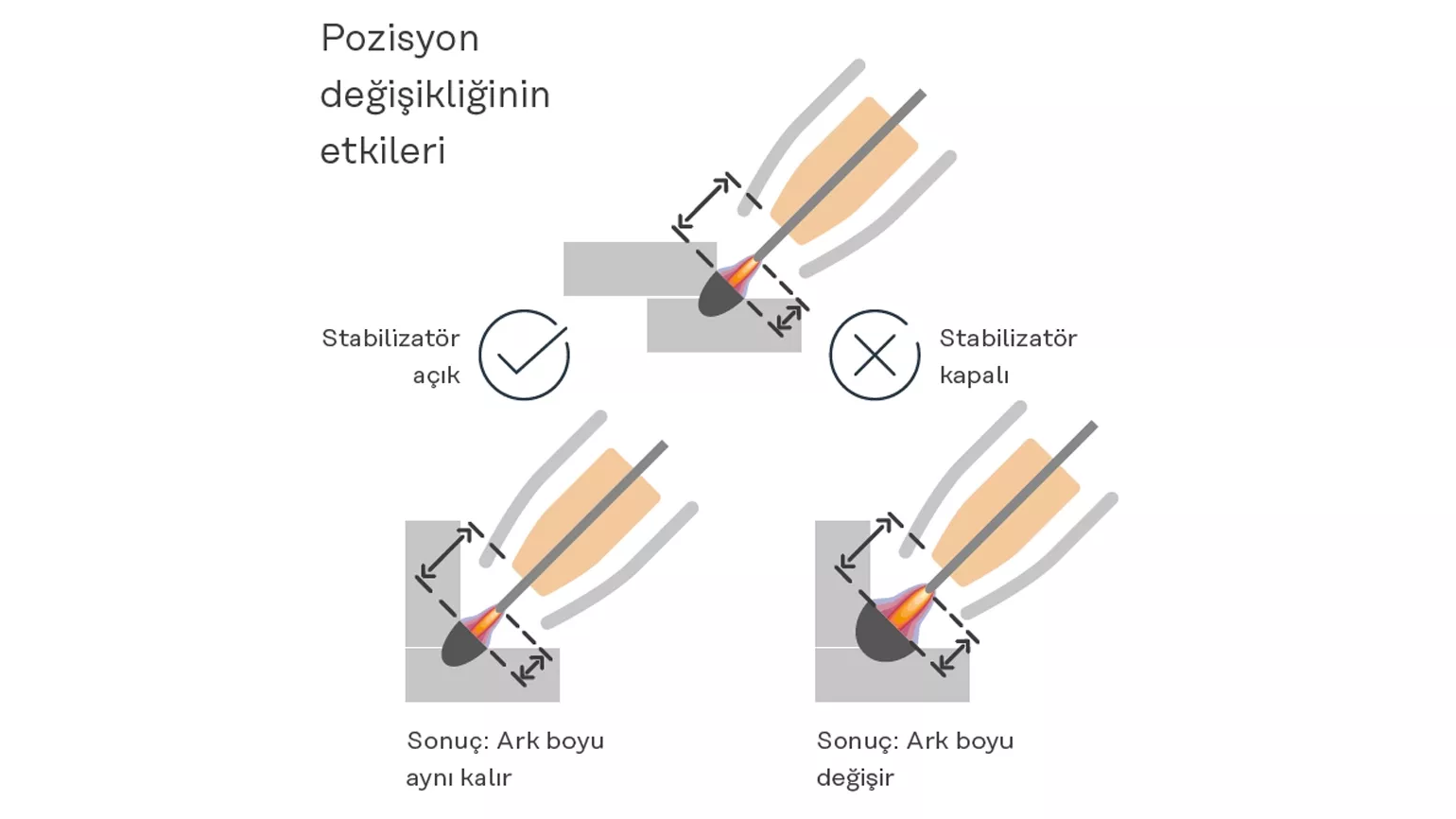 Pozisyon değişikliğinin etkileri

Stabilizatör açık

Stabilizatör kapalı

Sonuç: Ark boyu aynı kalır

Sonuç: Ark boyu değişir